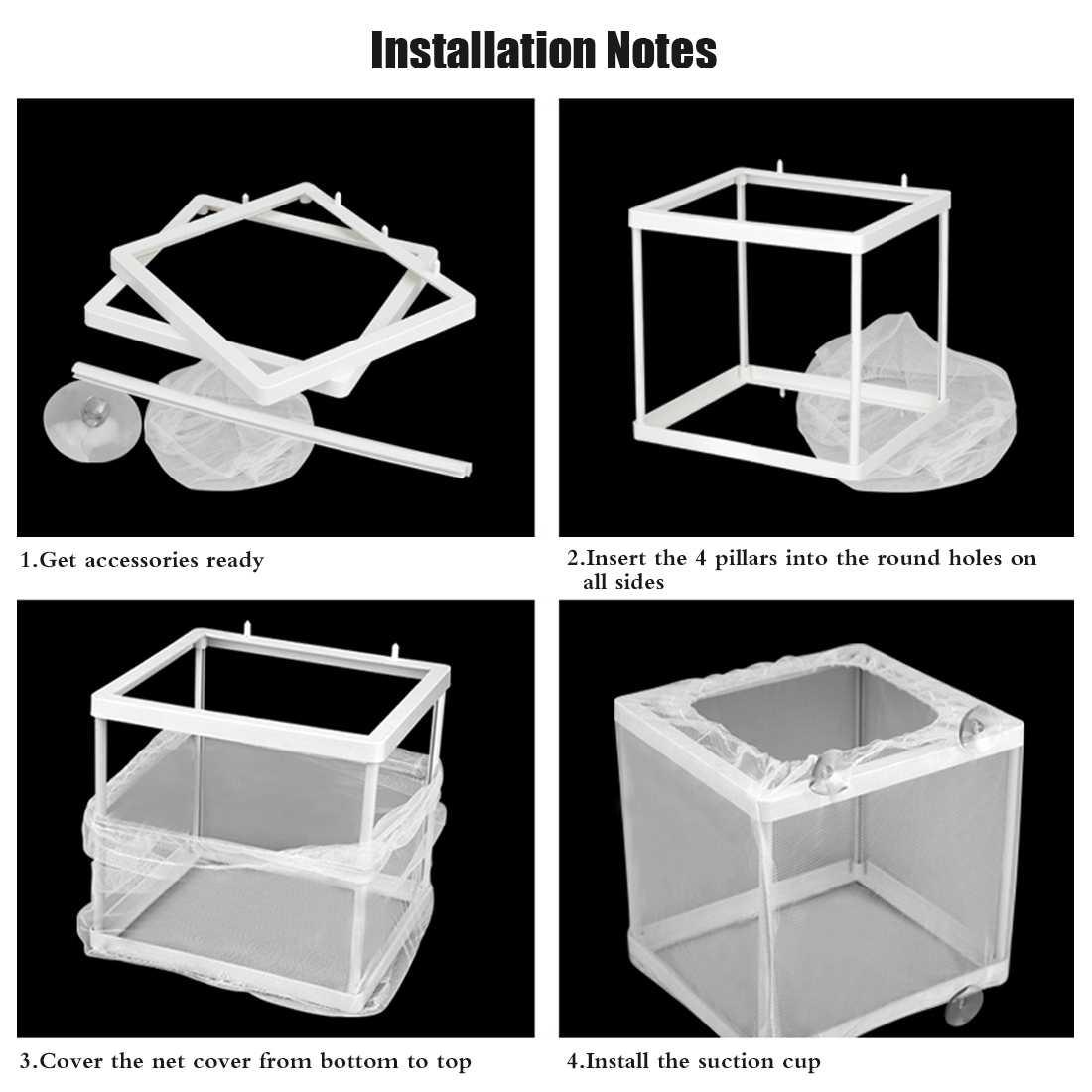 Installation Notes

1.Get accessories ready

2.Insert the 4 pillars into the round holes on all sides

3.Cover the net cover from bottom to top

4.Install the suction cup