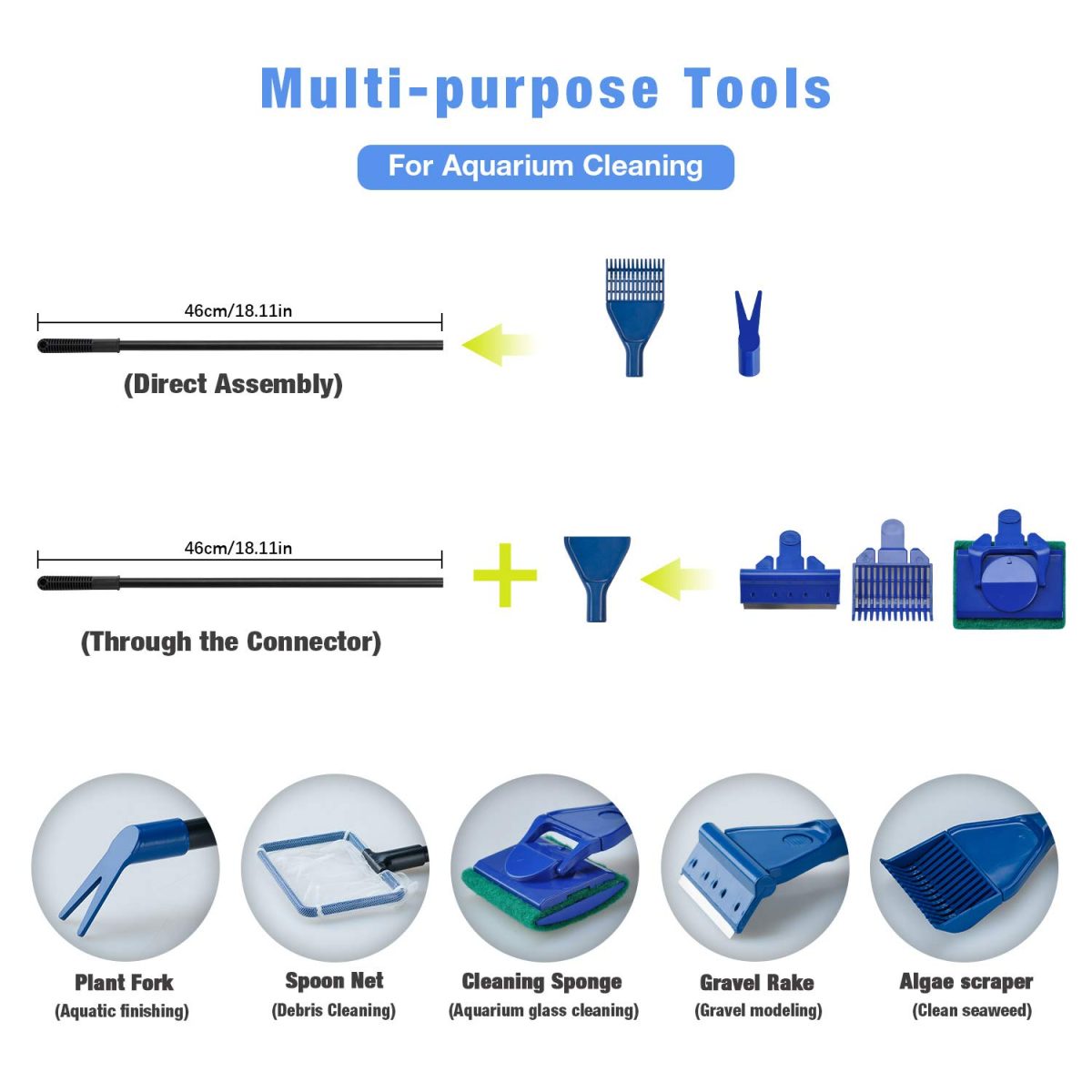 Multi-purpose Tools

For Aquarium Cleaning

46cm/18.11in

(Direct Assembly)

46cm/18.11in

(Through the Connector)

Plant Fork
(Aquatic finishing)

Spoon Net
(Debris Cleaning)

Cleaning Sponge
(Aquarium glass cleaning)

Gravel Rake
(Gravel modeling)

Algae scraper
(Clean seaweed)